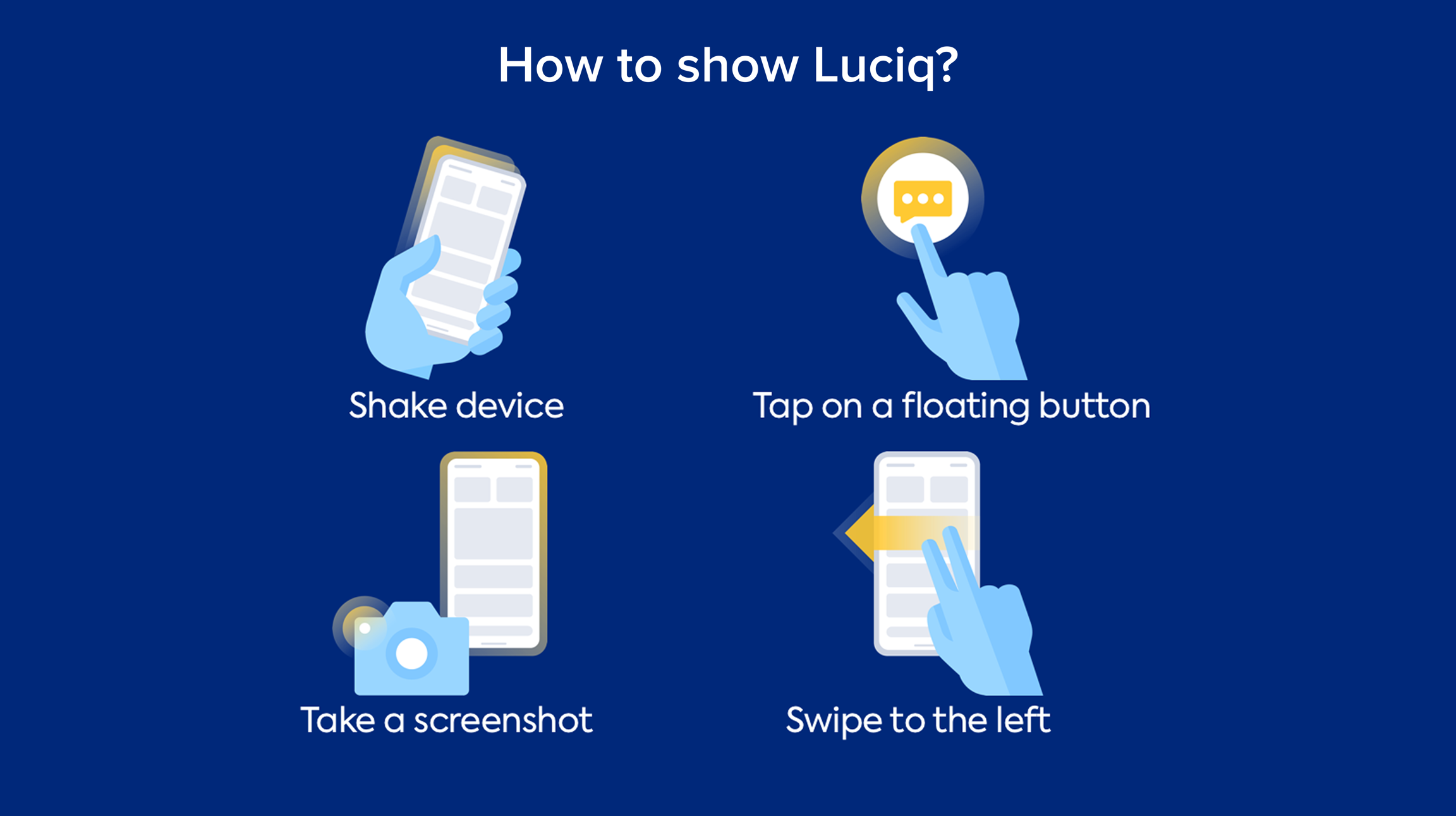 How to show Luciq?

Shake device

Tap on a floating button

Take a screenshot

Swipe to the left